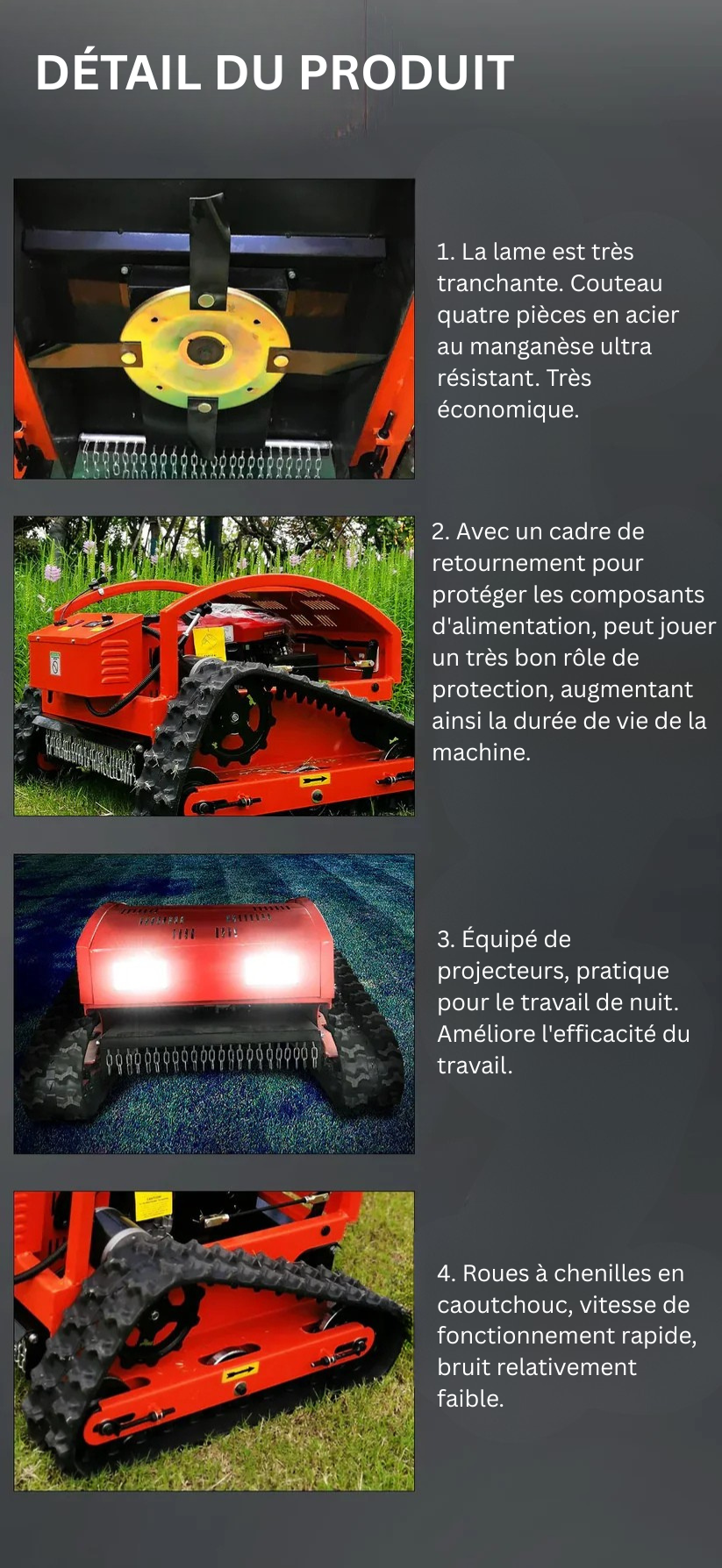 DÉTAIL DU PRODUIT

1. La lame est très tranchante. Couteau quatre pièces en acier au manganèse ultra résistant. Très économique.

2. Avec un cadre de retournement pour protéger les composants d'alimentation, peut jouer un très bon rôle de protection, augmentant ainsi la durée de vie de la machine.

3. Équipé de projecteurs, pratique pour le travail de nuit. Améliore l'efficacité du travail.

4. Roues à chenilles en caoutchouc, vitesse de fonctionnement rapide, bruit relativement faible.