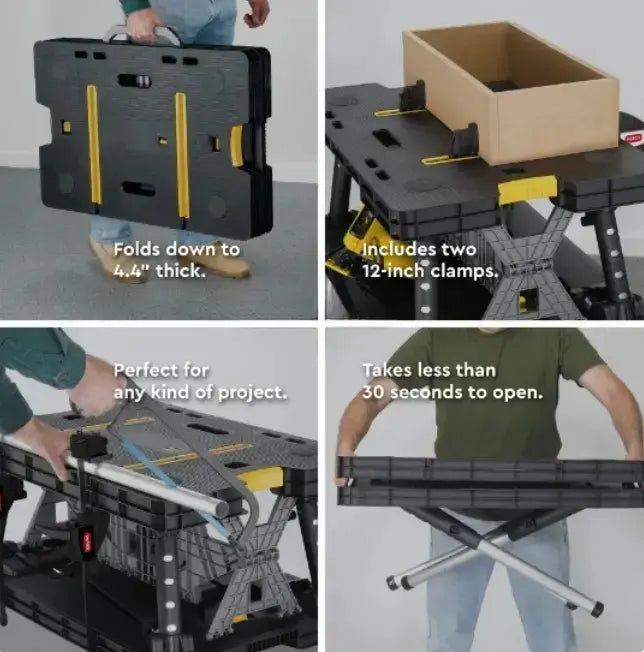 Folds down to 4.4" thick.

Includes two 12-inch clamps.

Perfect for any kind of project.

Takes less than 30 seconds to open.